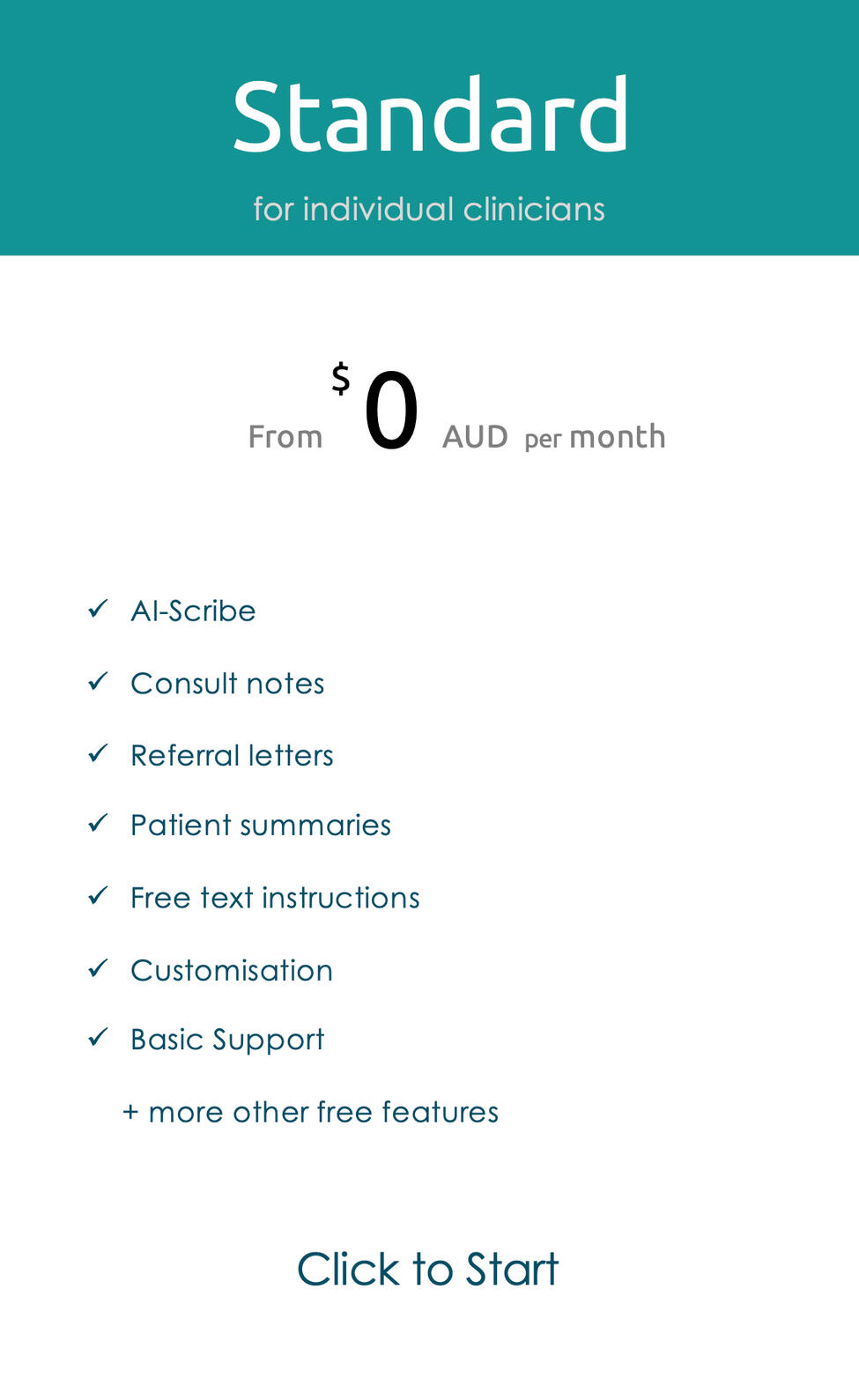 Standard

for individual clinicians

From $0 AUD per month

✓ AI-Scribe

✓ Consult notes

✓ Referral letters

✓ Patient summaries

✓ Free text instructions

✓ Customisation

✓ Basic Support

+ more other free features

Click to Start