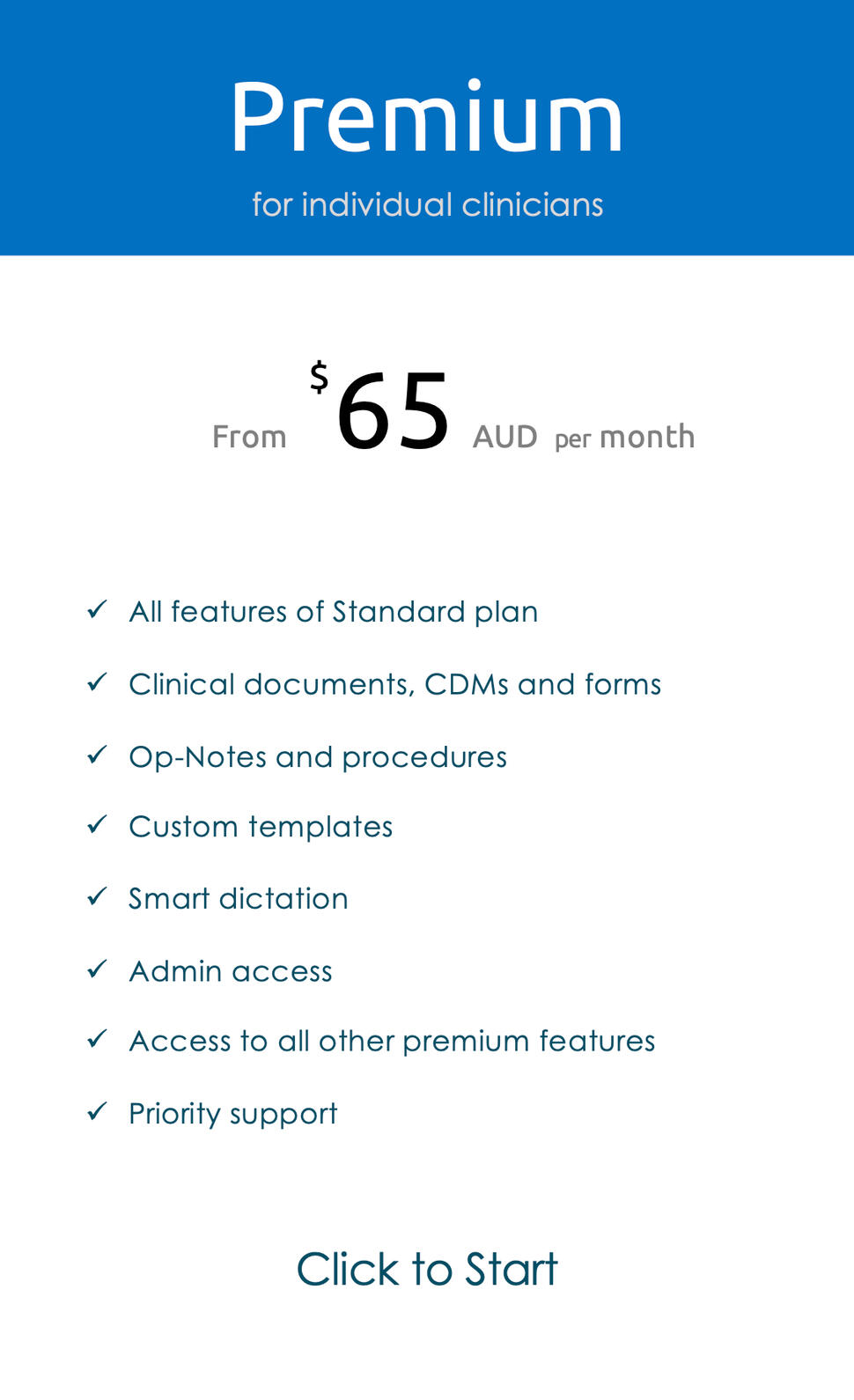 Premium

for individual clinicians

From $65 AUD per month

✓ All features of Standard plan

✓ Clinical documents, CDMs and forms

✓ Op-Notes and procedures

✓ Custom templates

✓ Smart dictation

✓ Admin access

✓ Access to all other premium features

✓ Priority support

Click to Start